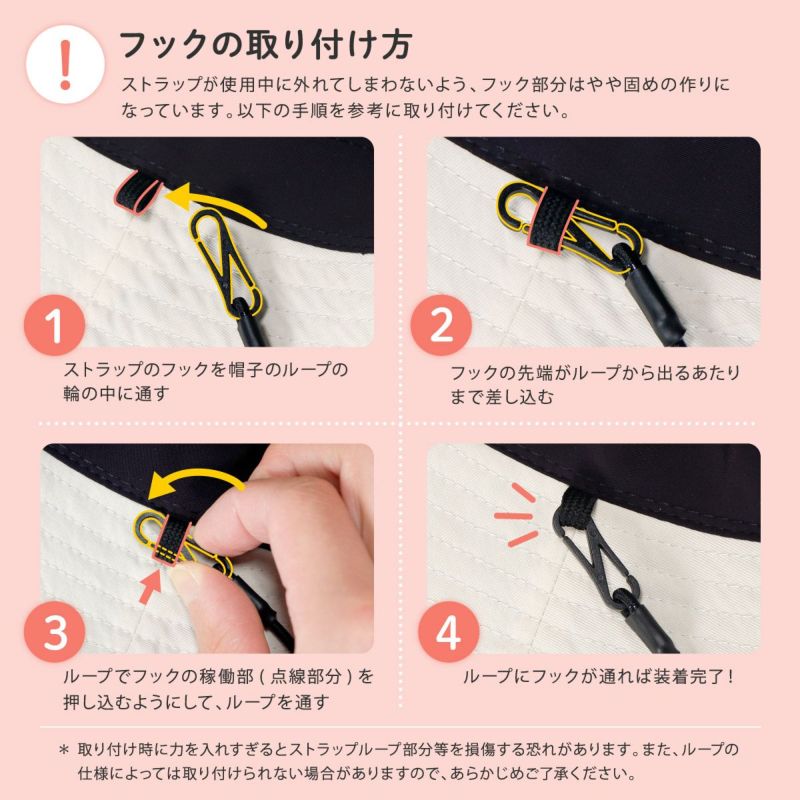 !

フックの取り付け方

ストラップが使用中に外れてしまわないよう、フック部分はやや固めの作りになっています。以下の手順を参考に取り付けてください。

1

ストラップのフックを帽子のループの輪の中に通す

2

フックの先端がループから出るあたりまで差し込む

3

ループでフックの稼働部（点線部分）を押し込むようにして、ループを通す

4

ループにフックが通れば装着完了！

＊ 取り付け時に力を入れすぎるとストラップループ部分等を損傷する恐れがあります。また、ループの仕様によっては取り付けられない場合がありますので、あらかじめご了承ください。